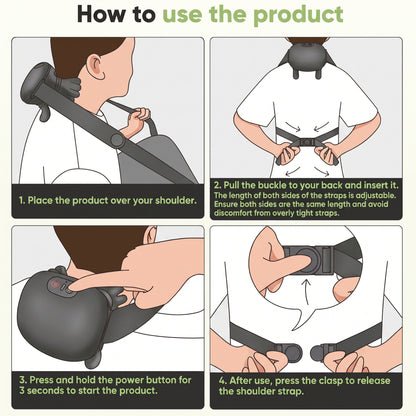 How to use the product

1. Place the product over your shoulder.

2. Pull the buckle to your back and insert it.
The length of both sides of the straps is adjustable. Ensure both sides are the same length and avoid discomfort from overly tight straps.

3. Press and hold the power button for 3 seconds to start the product.

4. After use, press the clasp to release the shoulder strap.