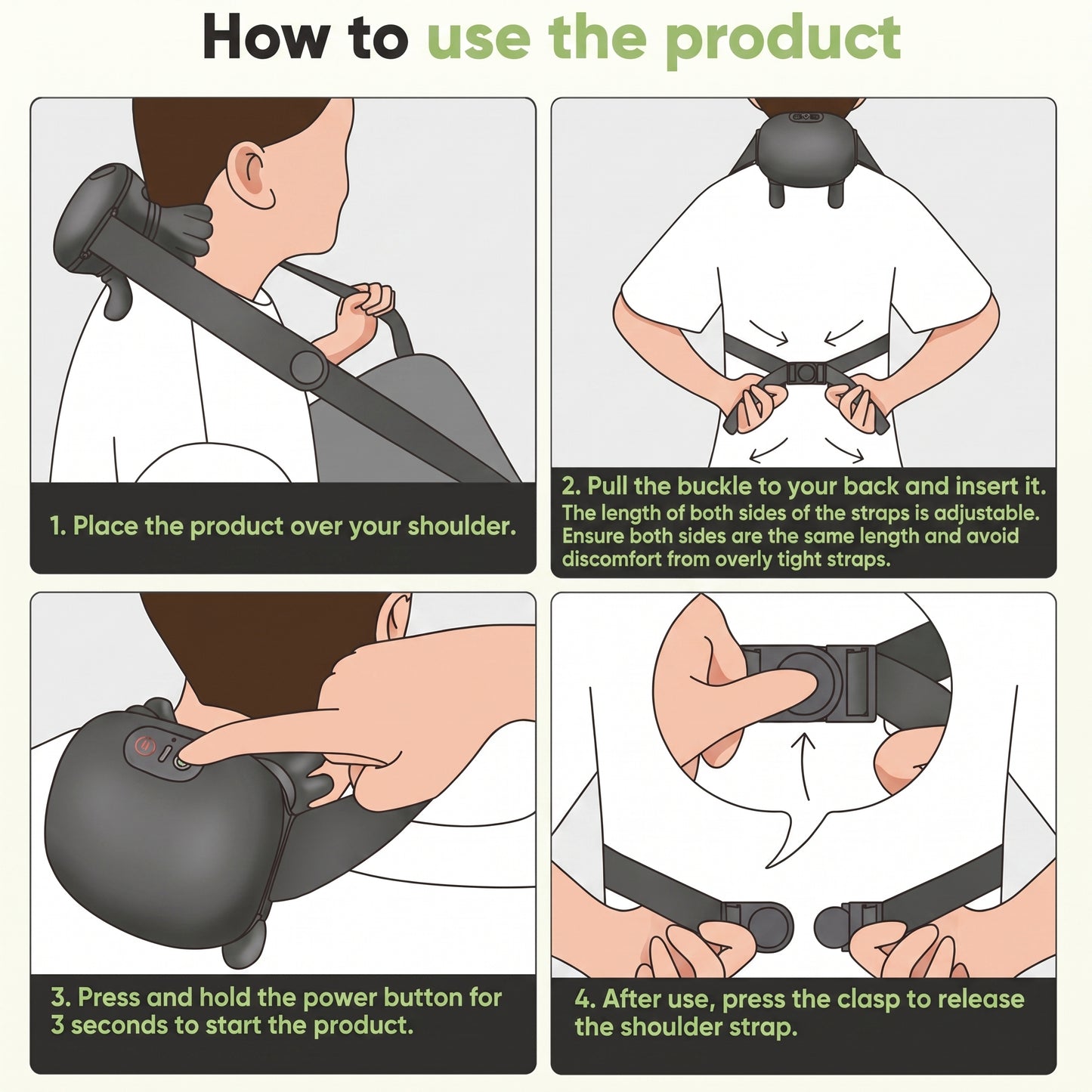 How to use the product

1. Place the product over your shoulder.

2. Pull the buckle to your back and insert it.
The length of both sides of the straps is adjustable. Ensure both sides are the same length and avoid discomfort from overly tight straps.

3. Press and hold the power button for 3 seconds to start the product.

4. After use, press the clasp to release the shoulder strap.